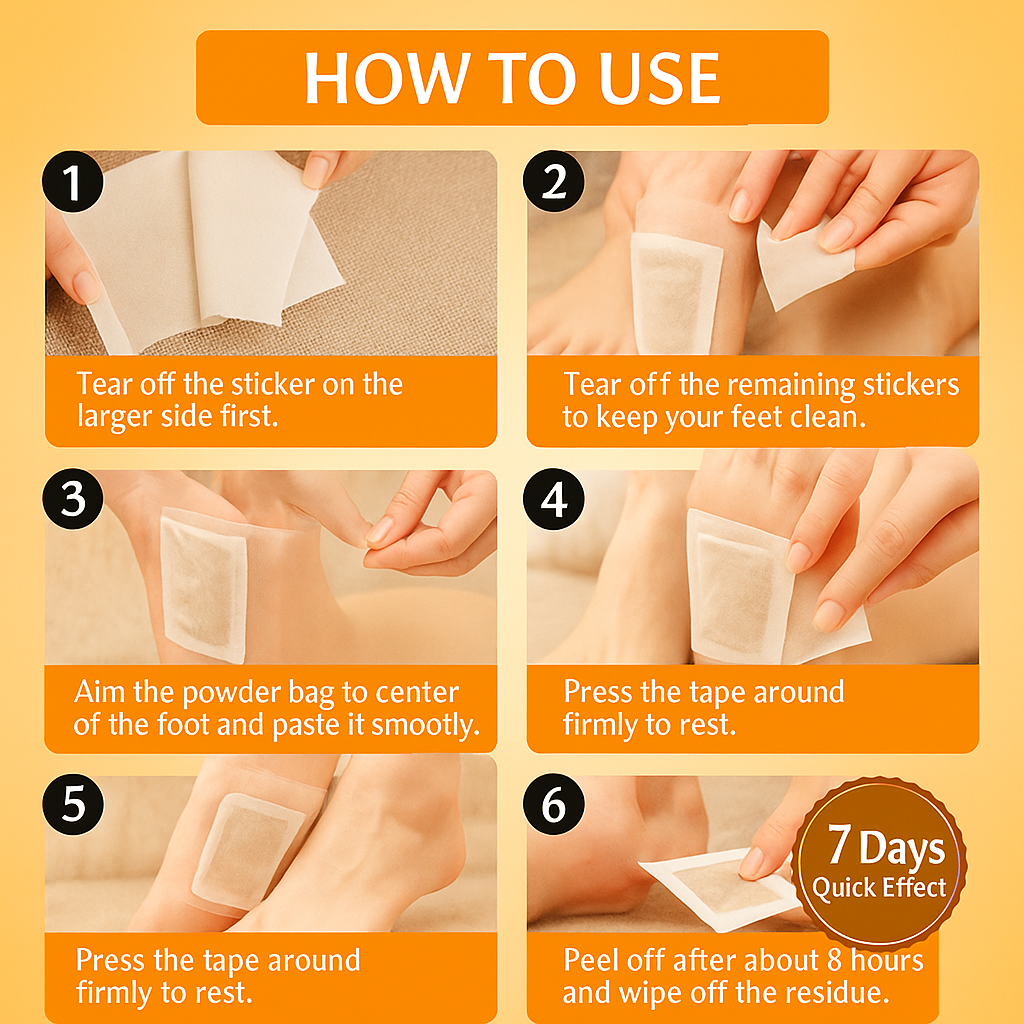 HOW TO USE

1

Tear off the sticker on the larger side first.

2

Tear off the remaining stickers to keep your feet clean.

3

Aim the powder bag to center of the foot and paste it smootly.

4

Press the tape around firmly to rest.

5

Press the tape around firmly to rest.

6

7 Days Quick Effect

Peel off after about 8 hours and wipe off the residue.